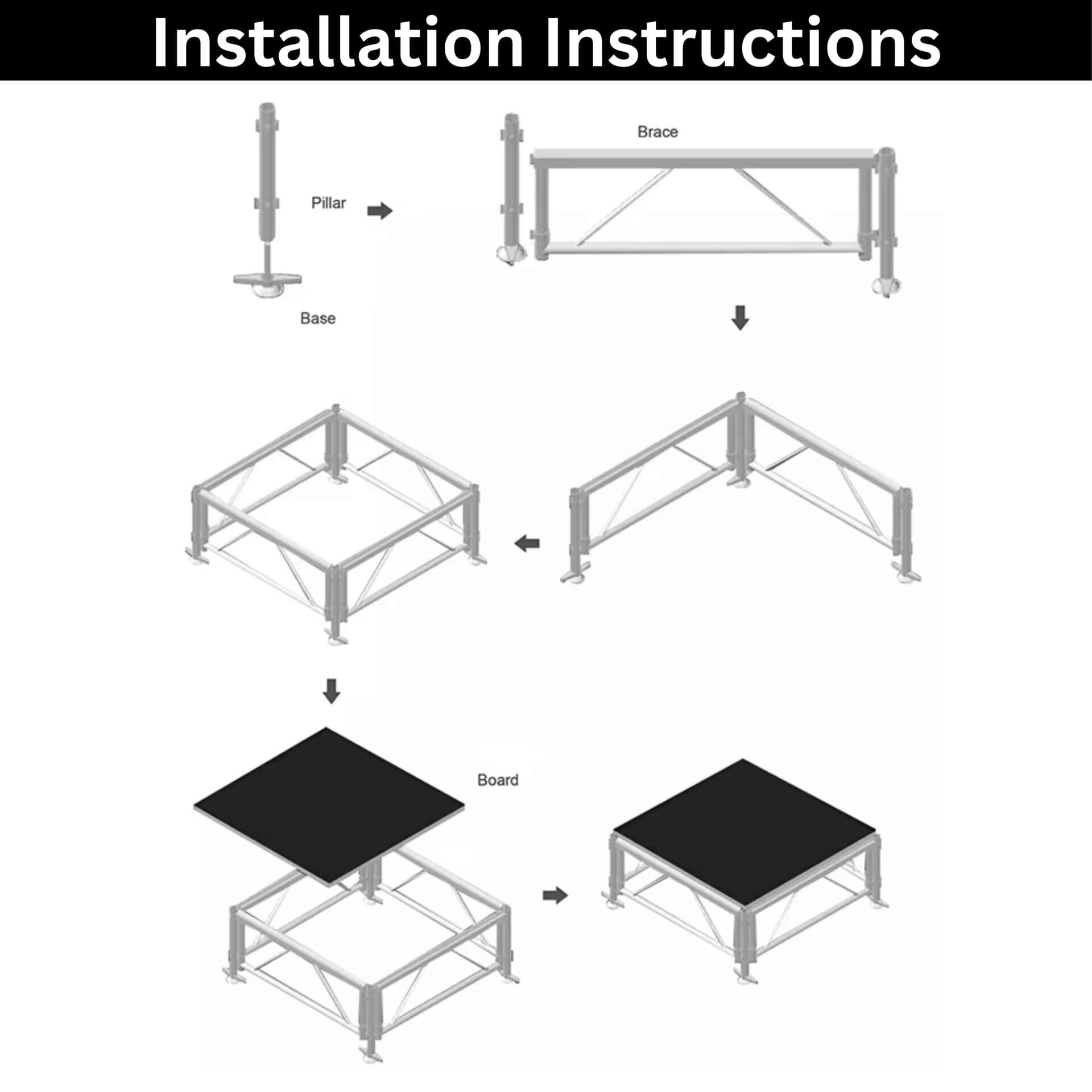 Installation Instructions

Pillar

Base

Brace

Board