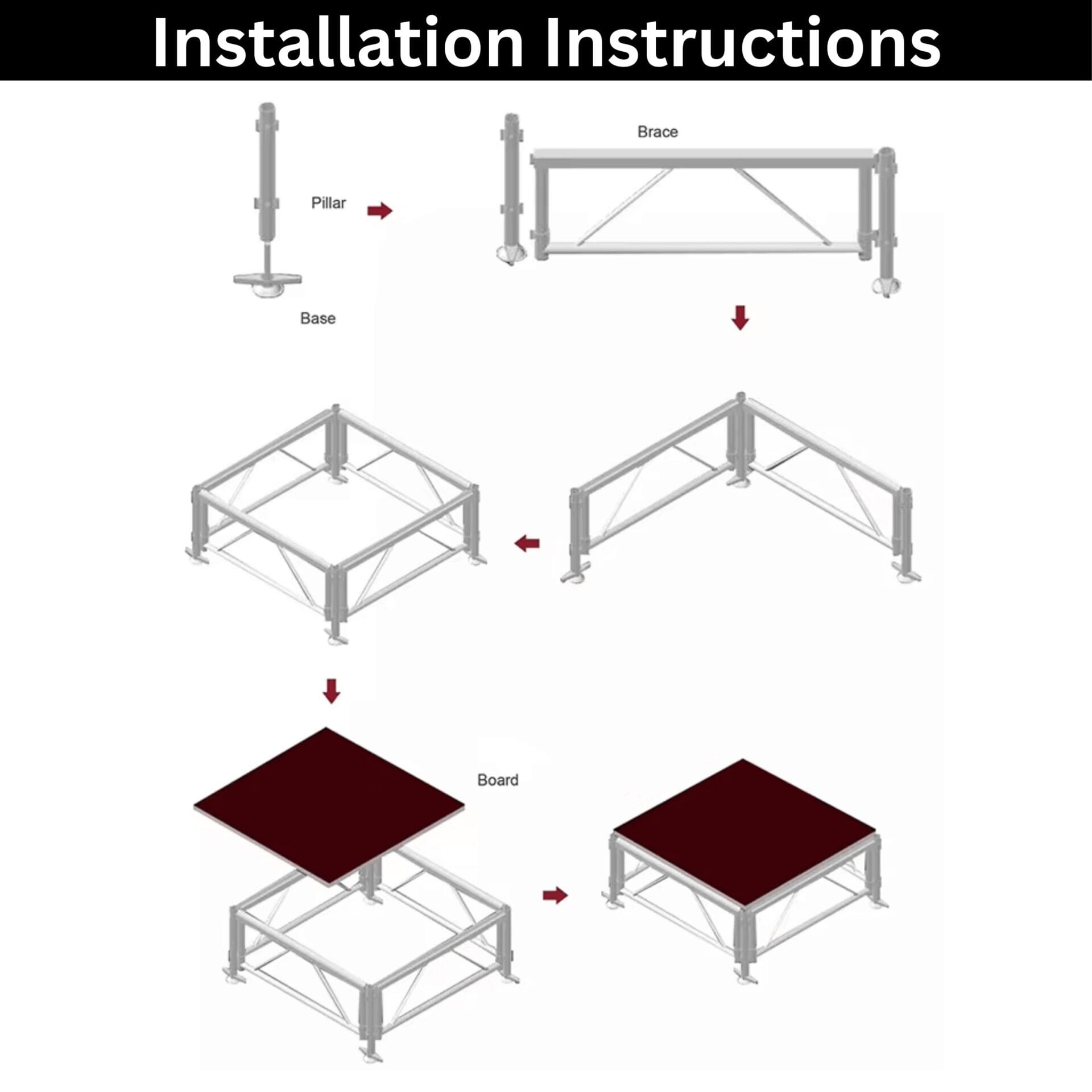 Installation Instructions

Pillar

Base

Brace

Board